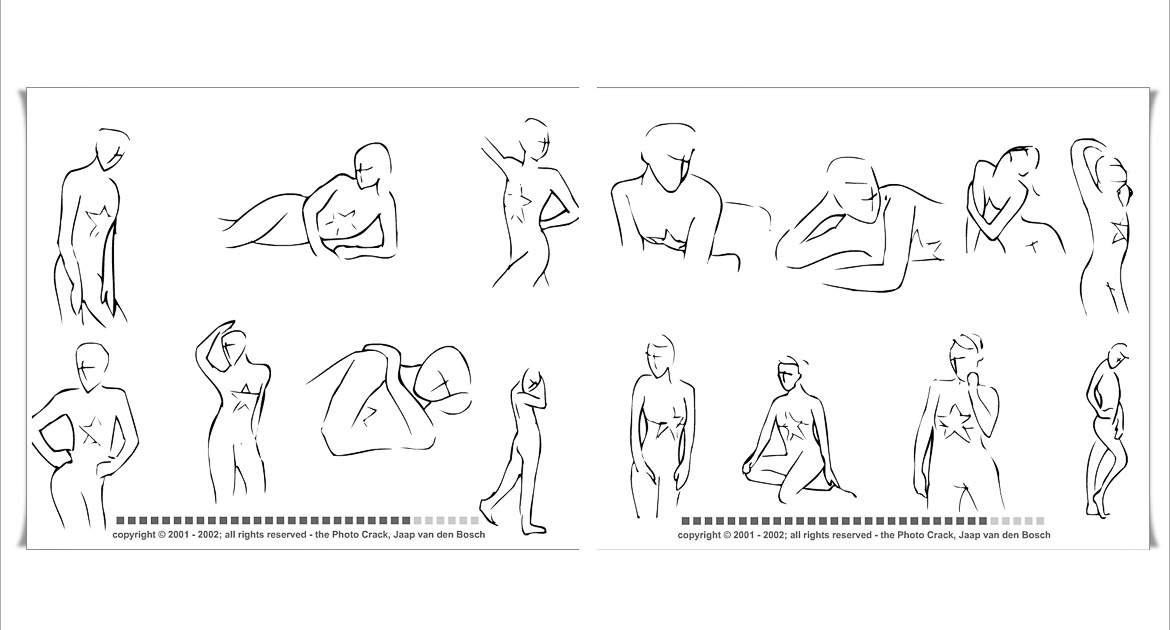 copyright © 2001 - 2002; all rights reserved - the Photo Crack, Jaap van den Bosch

copyright © 2001 - 2002; all rights reserved - the Photo Crack, Jaap van den Bosch